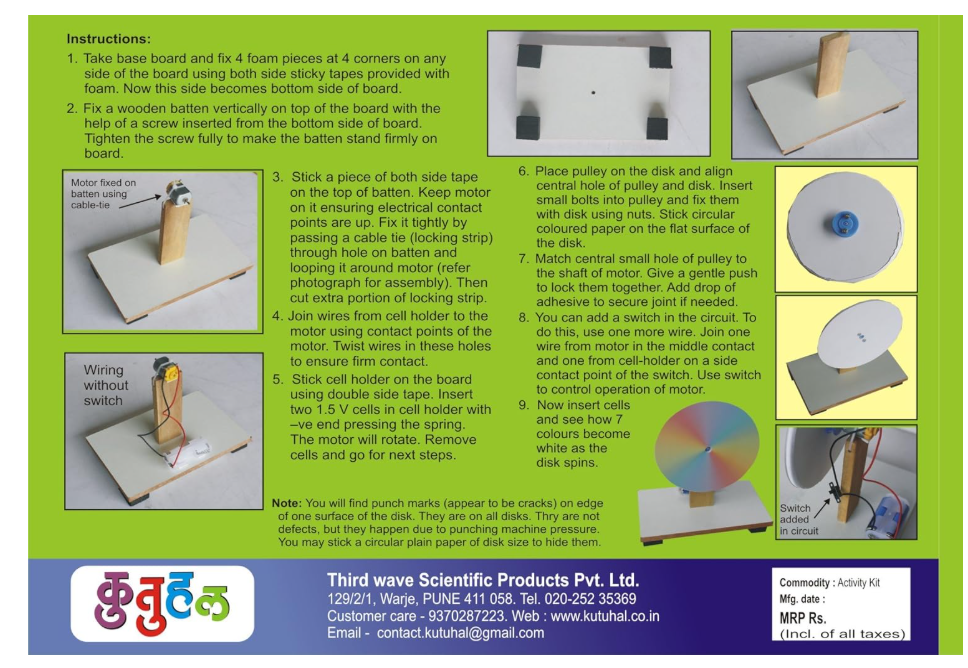 Instructions:

1. Take base board and fix 4 foam pieces at 4 corners on any side of the board using both side sticky tapes provided with foam. Now this side becomes bottom side of board.

2. Fix a wooden batten vertically on top of the board with the help of a screw inserted from the bottom side of board. Tighten the screw fully to make the batten stand firmly on board.

Motor fixed on batten using cable-tie

3. Stick a piece of both side tape on the top of batten. Keep motor on it ensuring electrical contact points are up. Fix it tightly by passing a cable tie (locking strip) through hole on batten and looping it around motor (refer photograph for assembly). Then cut extra portion of locking strip.

4. Join wires from cell holder to the motor using contact points of the motor. Twist wires in these holes to ensure firm contact.

Wiring without switch

5. Stick cell holder on the board using double side tape. Insert two 1.5 V cells in cell holder with –ve end pressing the spring. The motor will rotate. Remove cells and go for next steps.

6. Place pulley on the disk and align central hole of pulley and disk. Insert small bolts into pulley and fix them with disk using nuts. Stick circular coloured paper on the flat surface of the disk.

7. Match central small hole of pulley to the shaft of motor. Give a gentle push to lock them together. Add drop of adhesive to secure joint if needed.

8. You can add a switch in the circuit. To do this, use one more wire. Join one wire from motor in the middle contact and one from cell-holder on a side contact point of the switch. Use switch to control operation of motor.

9. Now insert cells and see how 7 colours become white as the disk spins.

Switch added in circuit

Note: You will find punch marks (appear to be cracks) on edge of one surface of the disk. They are on all disks. Thry are not defects, but they happen due to punching machine pressure. You may stick a circular plain paper of disk size to hide them.

कुतुहल

Third wave Scientific Products Pvt. Ltd.
129/2/1, Warje, PUNE 411 058. Tel. 020-252 35369
Customer care - 9370287223. Web : www.kutuhal.co.in
Email - contact.kutuhal@gmail.com

Commodity : Activity Kit
Mfg. date :
MRP Rs.
(Incl. of all taxes)